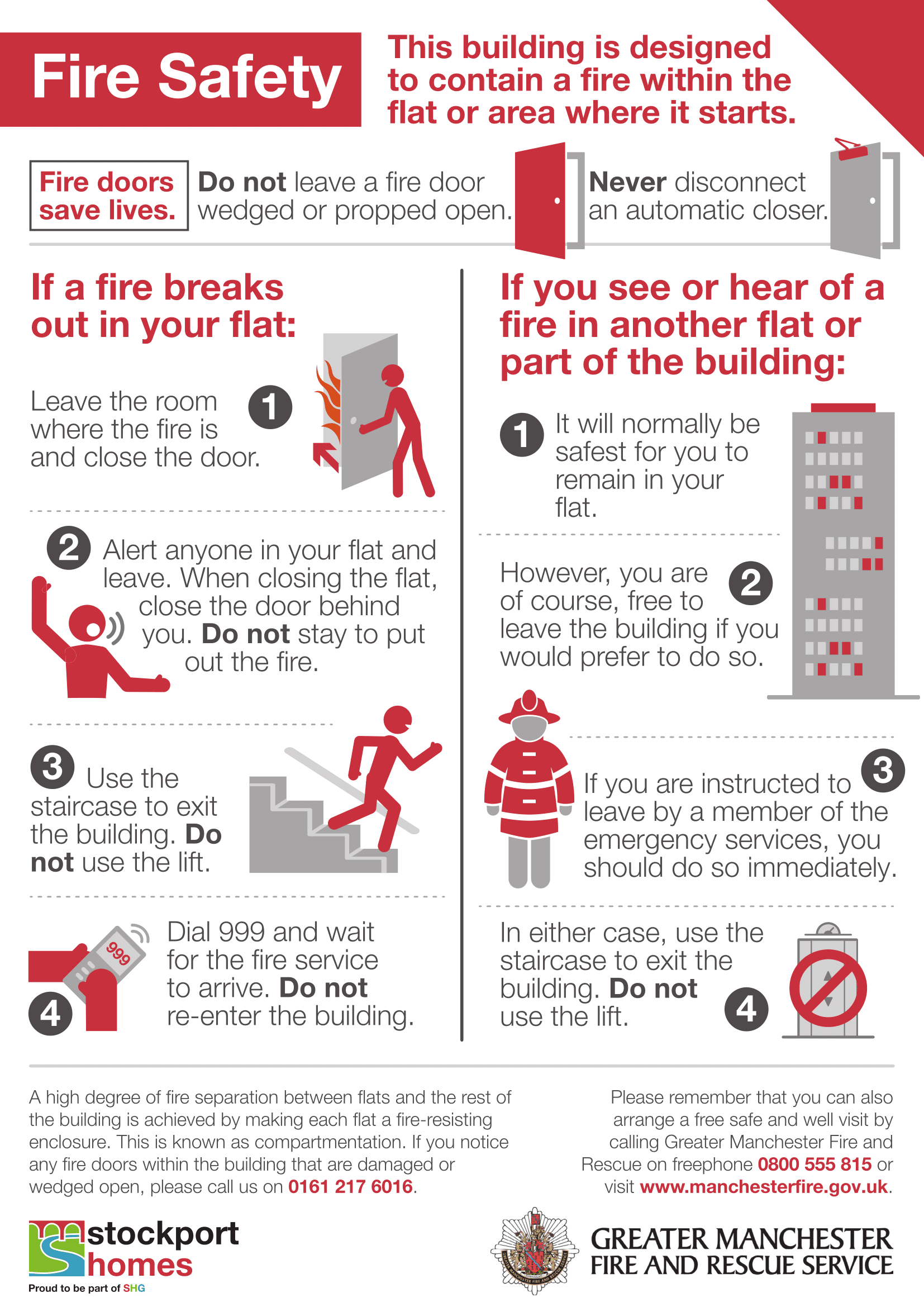 Fire Safety

This building is designed to contain a fire within the flat or area where it starts.

Fire doors save lives.

Do not leave a fire door wedged or propped open.

Never disconnect an automatic closer.

If a fire breaks out in your flat:

1 Leave the room where the fire is and close the door.

2 Alert anyone in your flat and leave. When closing the flat, close the door behind you. Do not stay to put out the fire.

3 Use the staircase to exit the building. Do not use the lift.

999

4 Dial 999 and wait for the fire service to arrive. Do not re-enter the building.

If you see or hear of a fire in another flat or part of the building:

1 It will normally be safest for you to remain in your flat.

2 However, you are of course, free to leave the building if you would prefer to do so.

3 If you are instructed to leave by a member of the emergency services, you should do so immediately.

4 In either case, use the staircase to exit the building. Do not use the lift.

A high degree of fire separation between flats and the rest of the building is achieved by making each flat a fire-resisting enclosure. This is known as compartmentation. If you notice any fire doors within the building that are damaged or wedged open, please call us on 0161 217 6016.

Please remember that you can also arrange a free safe and well visit by calling Greater Manchester Fire and Rescue on freephone 0800 555 815 or visit www.manchesterfire.gov.uk.

stockport homes
Proud to be part of SHG

GREATER MANCHESTER FIRE AND RESCUE SERVICE