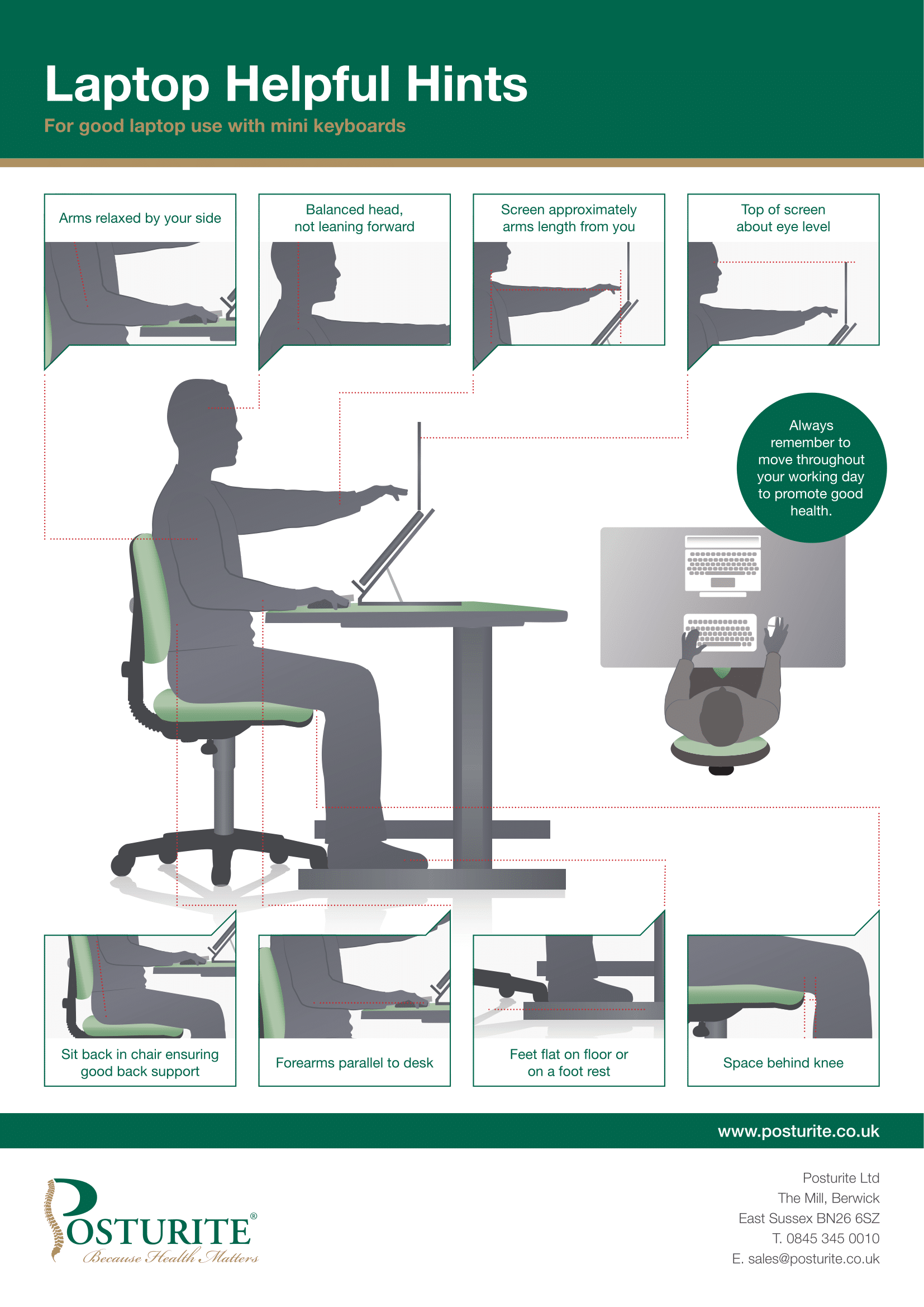 Laptop Helpful Hints

For good laptop use with mini keyboards

Arms relaxed by your side

Balanced head, not leaning forward

Screen approximately arms length from you

Top of screen about eye level

Always remember to move throughout your working day to promote good health.

Sit back in chair ensuring good back support

Forearms parallel to desk

Feet flat on floor or on a foot rest

Space behind knee

www.posturite.co.uk

POSTURITE®
Because Health Matters

Posturite Ltd
The Mill, Berwick
East Sussex BN26 6SZ
T. 0845 345 0010
E. sales@posturite.co.uk