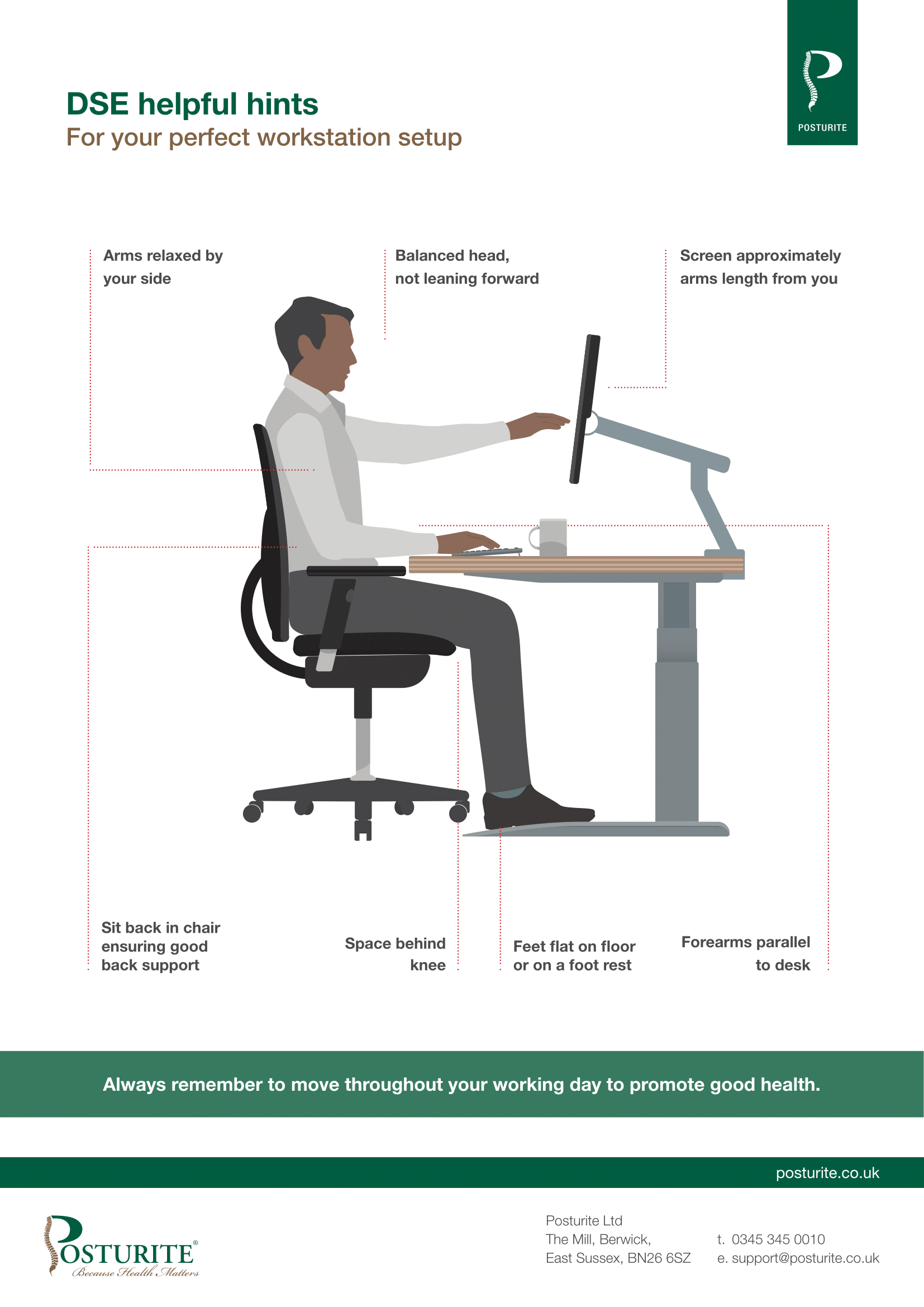 POSTURITE

DSE helpful hints
For your perfect workstation setup

Arms relaxed by your side

Balanced head, not leaning forward

Screen approximately arms length from you

Sit back in chair ensuring good back support

Space behind knee

Feet flat on floor or on a foot rest

Forearms parallel to desk

Always remember to move throughout your working day to promote good health.

posturite.co.uk

POSTURITE®
Because Health Matters

Posturite Ltd
The Mill, Berwick,
East Sussex, BN26 6SZ

t. 0345 345 0010
e. support@posturite.co.uk