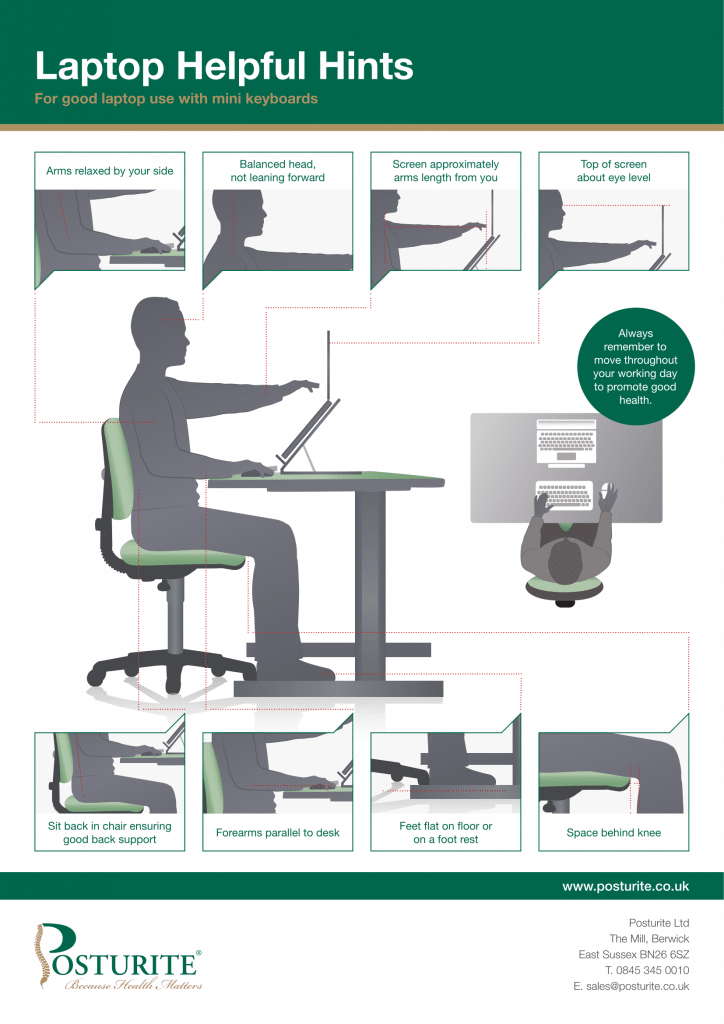 Laptop Helpful Hints

For good laptop use with mini keyboards

Arms relaxed by your side

Balanced head, not leaning forward

Screen approximately arms length from you

Top of screen about eye level

Always remember to move throughout your working day to promote good health.

Sit back in chair ensuring good back support

Forearms parallel to desk

Feet flat on floor or on a foot rest

Space behind knee

www.posturite.co.uk

POSTURITE®
Because Health Matters

Posturite Ltd
The Mill, Berwick
East Sussex BN26 6SZ
T. 0845 345 0010
E. sales@posturite.co.uk