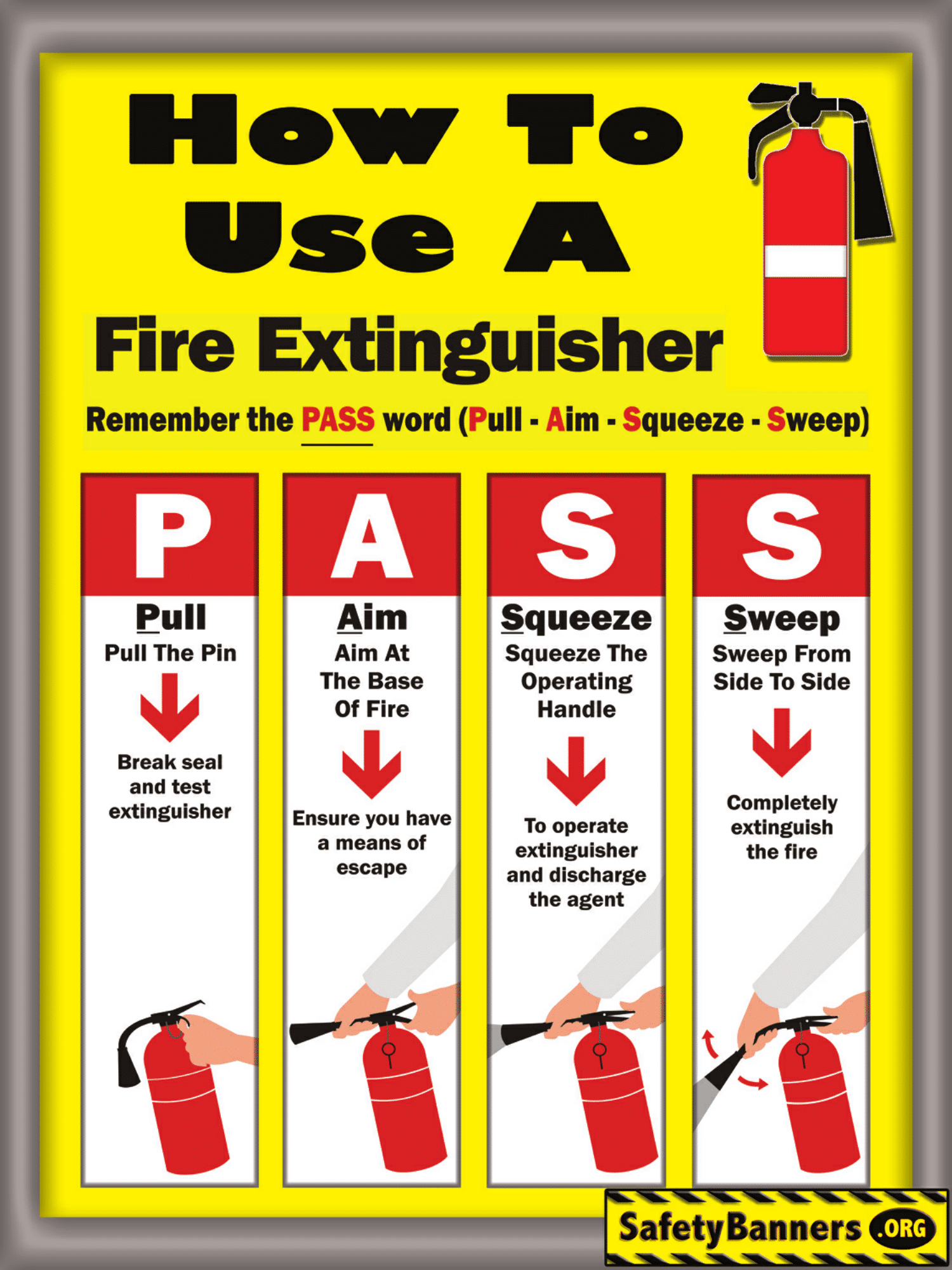 How To Use A

Fire Extinguisher

Remember the PASS word (Pull - Aim - Squeeze - Sweep)

P

Pull

Pull The Pin

Break seal and test extinguisher

A

Aim

Aim At The Base Of Fire

Ensure you have a means of escape

S

Squeeze

Squeeze The Operating Handle

To operate extinguisher and discharge the agent

S

Sweep

Sweep From Side To Side

Completely extinguish the fire

SafetyBanners .ORG